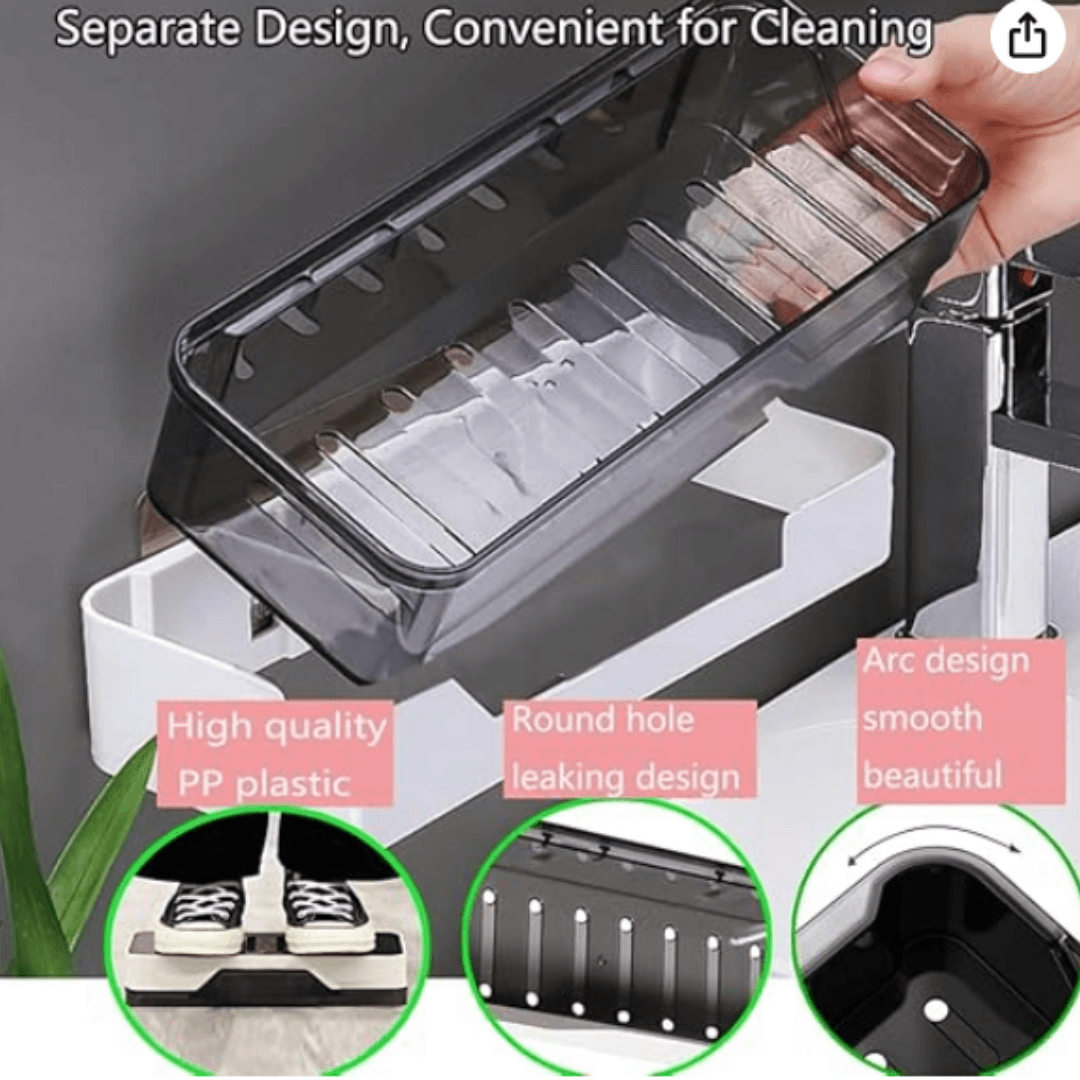 Separate Design, Convenient for Cleaning

High quality PP plastic

Round hole leaking design

Arc design smooth beautiful