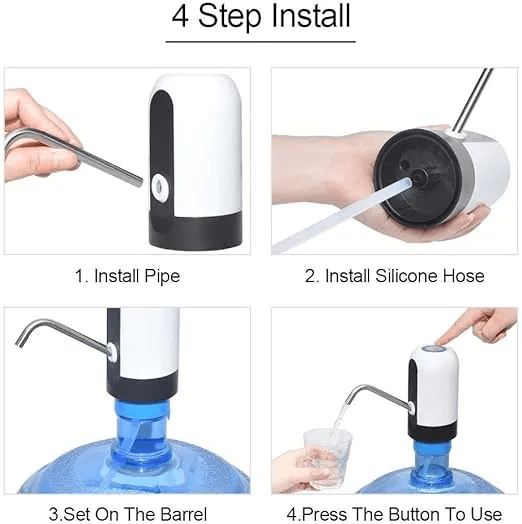 4 Step Install

1. Install Pipe

2. Install Silicone Hose

3.Set On The Barrel

4.Press The Button To Use